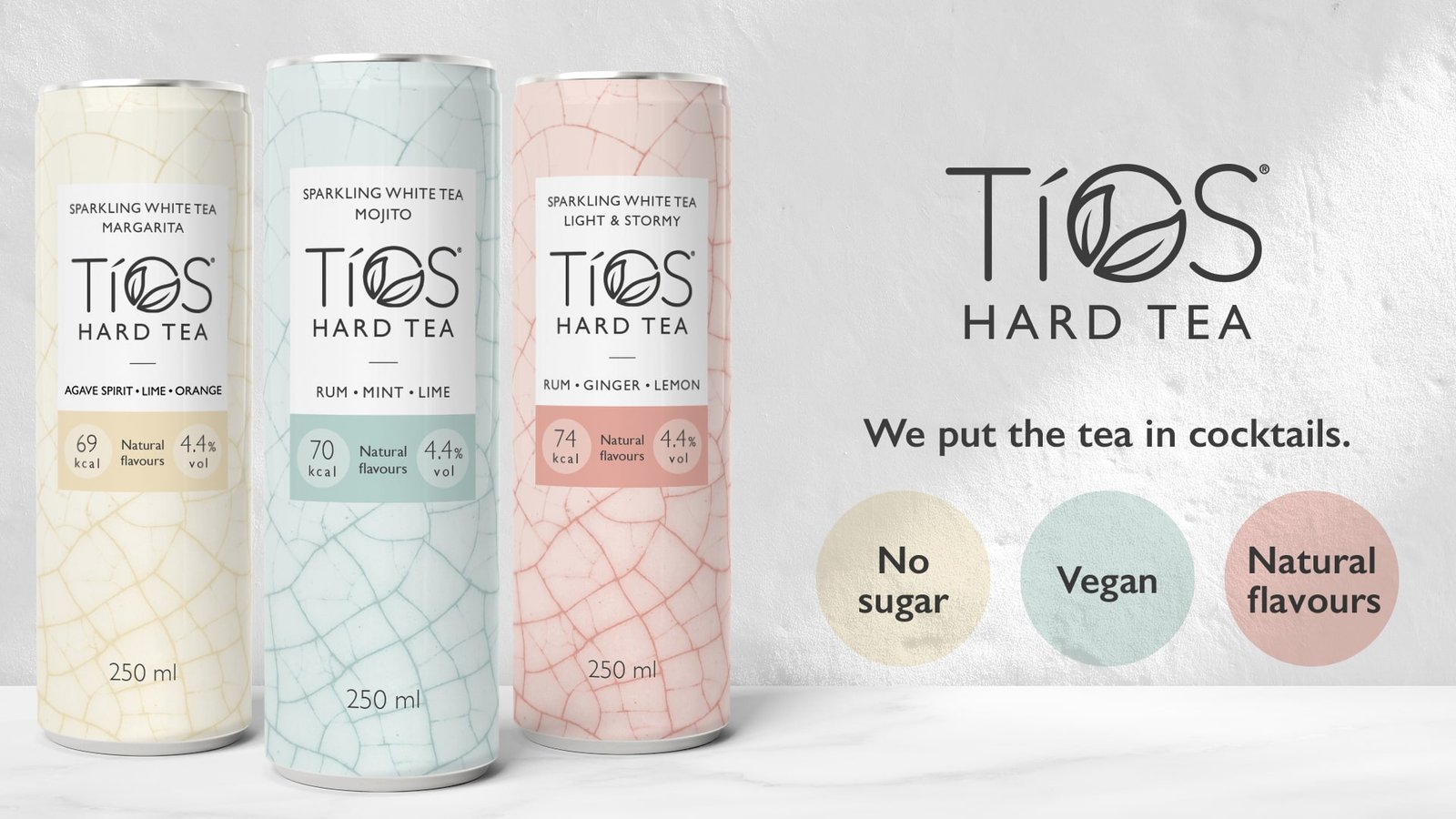 SPARKLING WHITE TEA
MARGARITA

TÍOS®
HARD TEA

AGAVE SPIRIT • LIME • ORANGE

69 kcal

Natural flavours

4.4% vol

250 ml

SPARKLING WHITE TEA
MOJITO

TÍOS®
HARD TEA

RUM • MINT • LIME

70 kcal

Natural flavours

4.4% vol

250 ml

SPARKLING WHITE TEA
LIGHT & STORMY

TÍOS®
HARD TEA

RUM • GINGER • LEMON

74 kcal

Natural flavours

4.4% vol

250 ml

TÍOS®
HARD TEA

We put the tea in cocktails.

No sugar

Vegan

Natural flavours